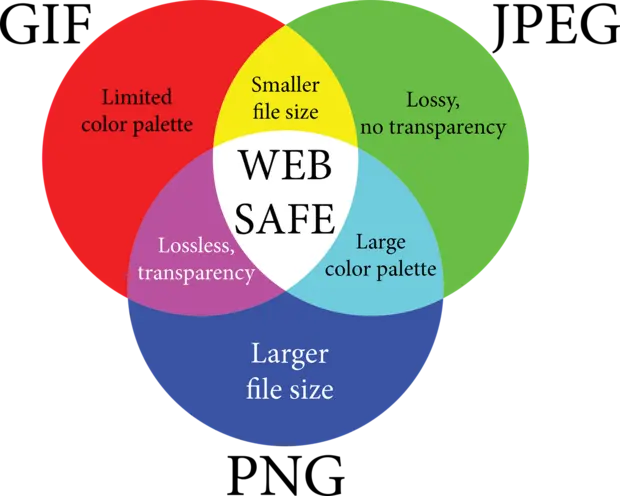 GIF

JPEG

Limited color palette

Smaller file size

Lossy, no transparency

WEB SAFE

Lossless, transparency

Large color palette

Larger file size

PNG